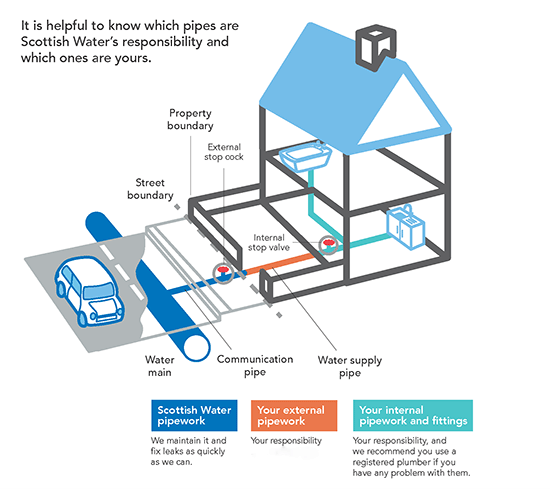 It is helpful to know which pipes are Scottish Water's responsibility and which ones are yours.

Property boundary

External stop cock

Street boundary

Internal stop valve

Water main

Communication pipe

Water supply pipe

Scottish Water pipework

We maintain it and fix leaks as quickly as we can.

Your external pipework

Your responsibility

Your internal pipework and fittings

Your responsibility, and we recommend you use a registered plumber if you have any problem with them.